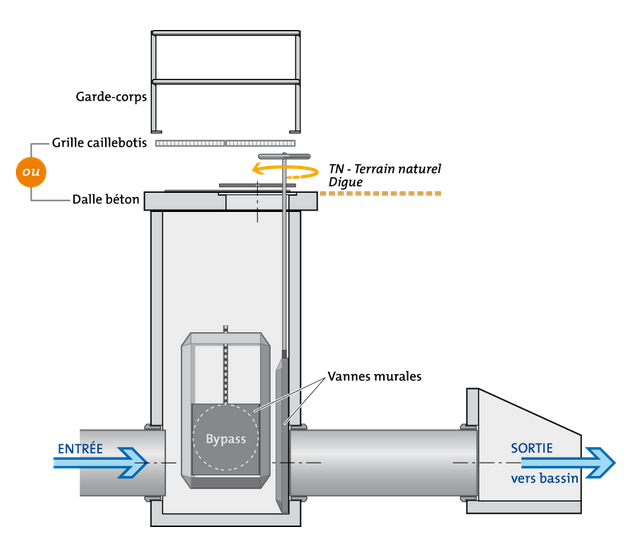 Garde-corps

Grille caillebotis

ou

Dalle béton

TN - Terrain naturel
Digue

Vannes murales

Bypass

ENTRÉE

SORTIE
vers bassin